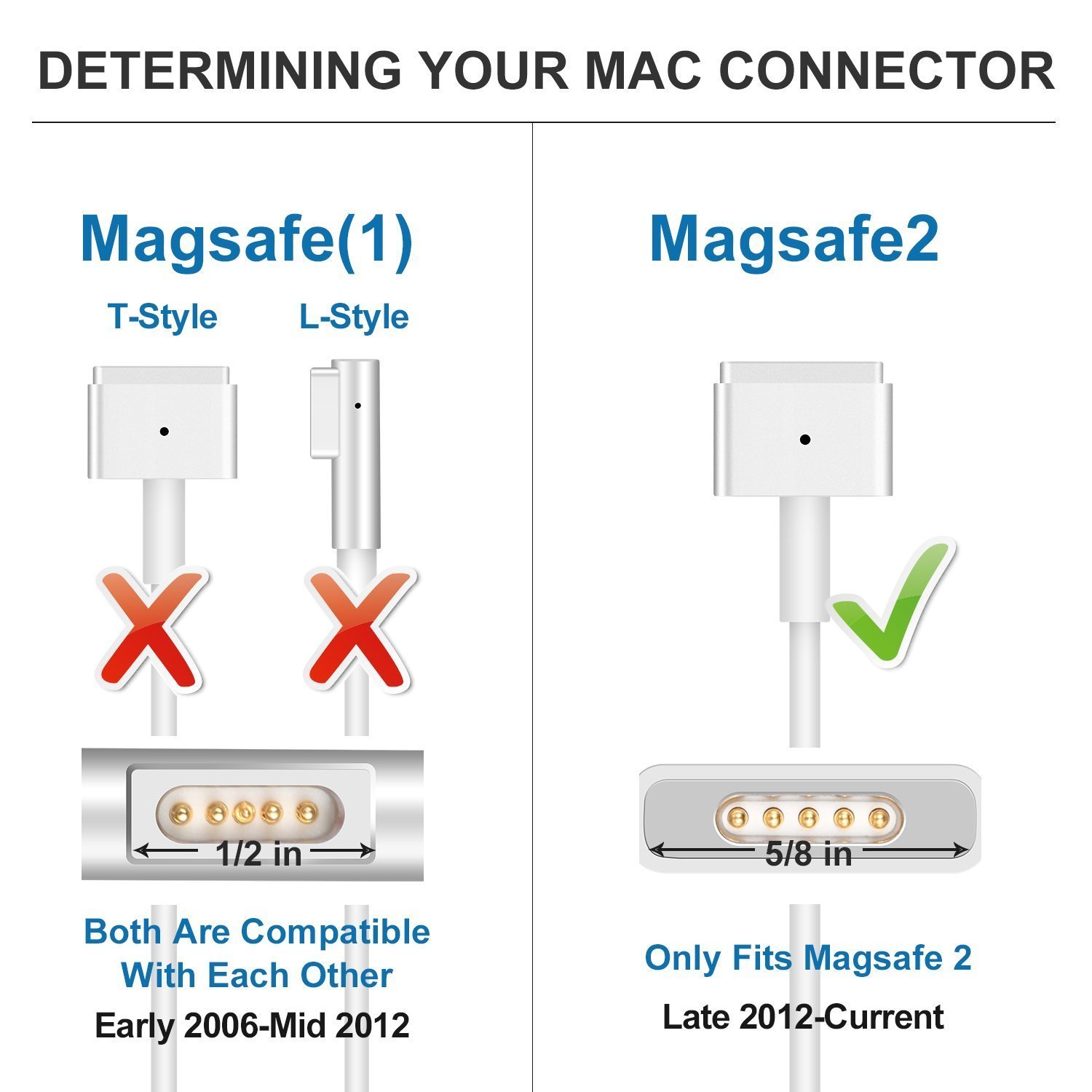 DETERMINING YOUR MAC CONNECTOR

Magsafe(1)

T-Style

L-Style

1/2 in

Both Are Compatible With Each Other

Early 2006-Mid 2012

Magsafe2

5/8 in

Only Fits Magsafe 2

Late 2012-Current